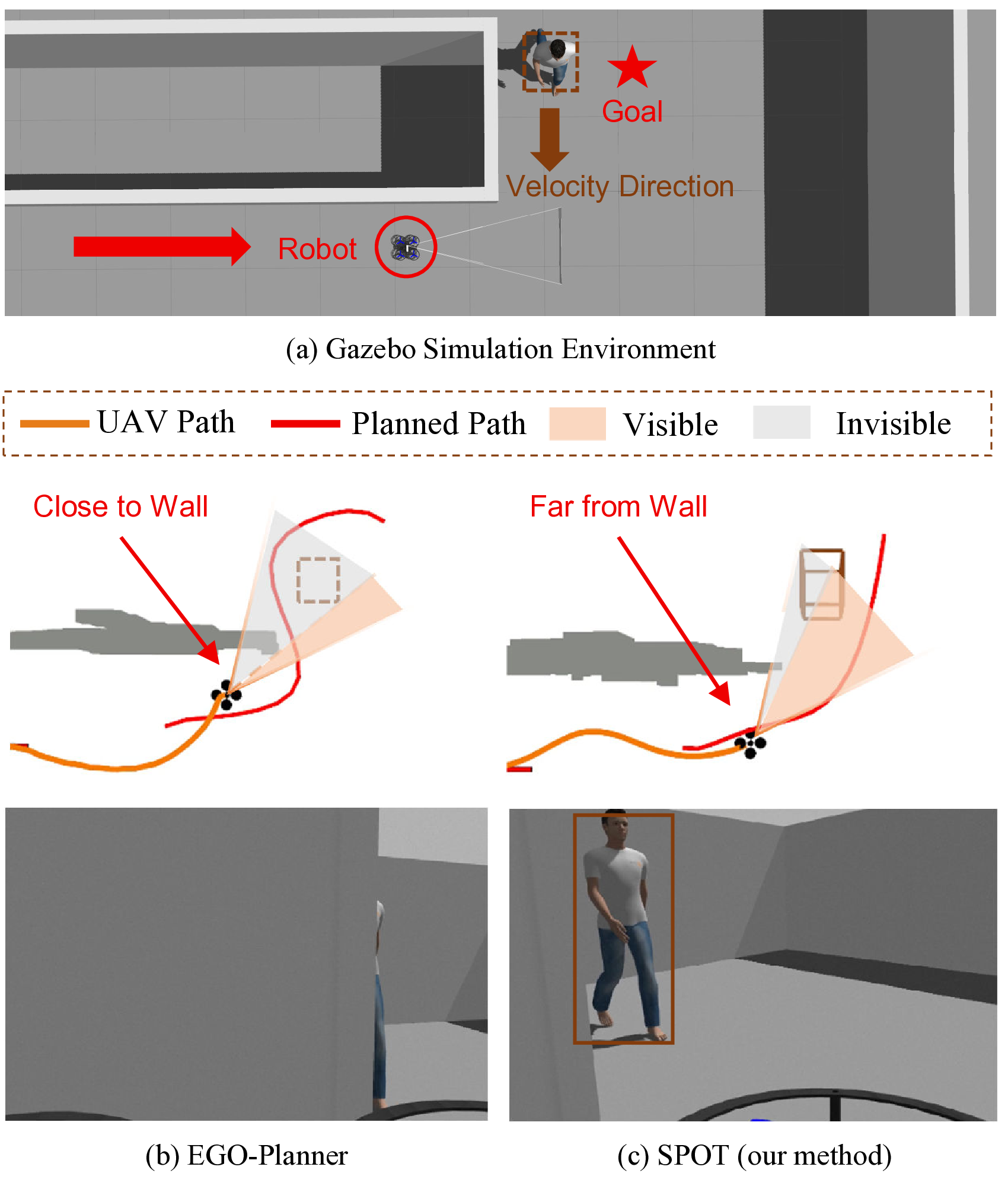 Goal

Velocity Direction

Robot

(a) Gazebo Simulation Environment

UAV Path Planned Path Visible Invisible

Close to Wall

Far from Wall

(b) EGO-Planner

(c) SPOT (our method)